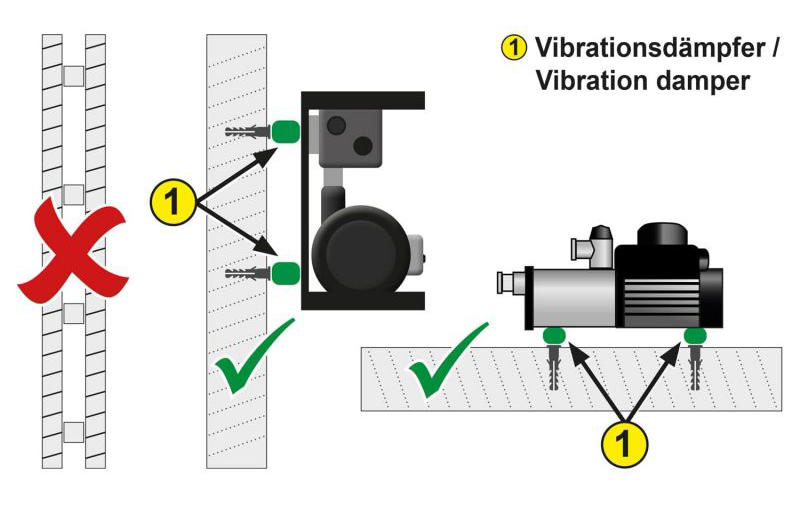 1 Vibrationsdämpfer / Vibration damper

1

1