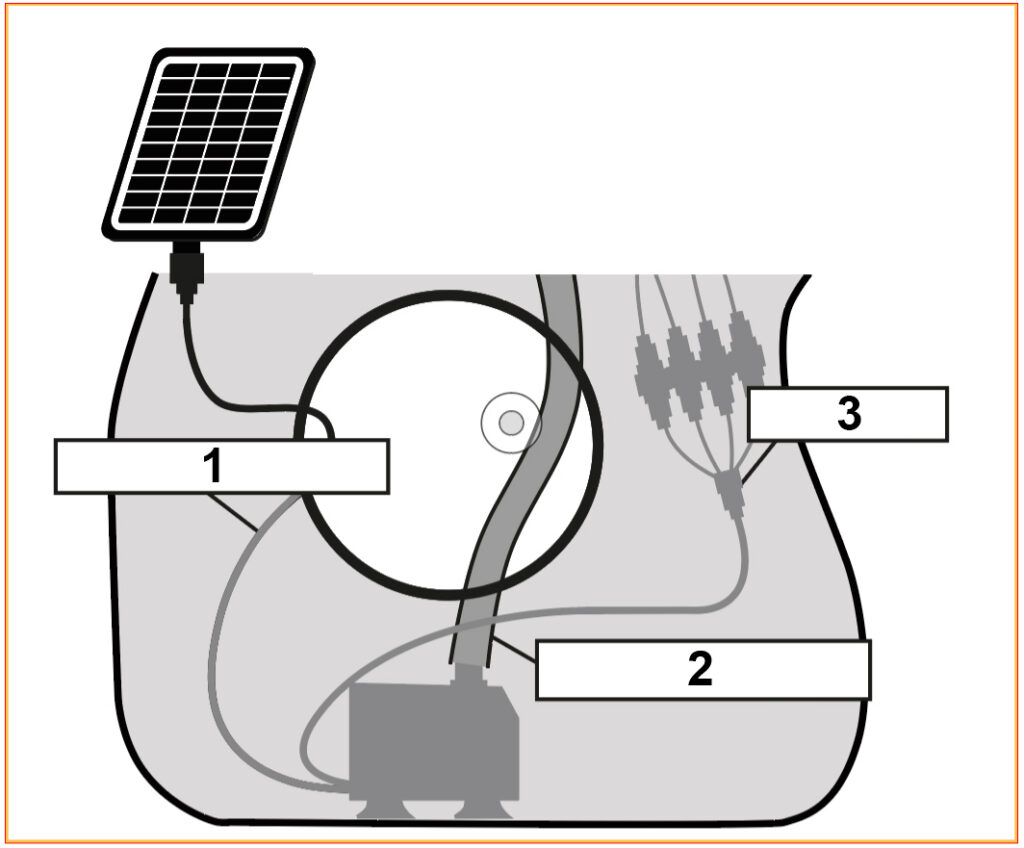 1

3

2