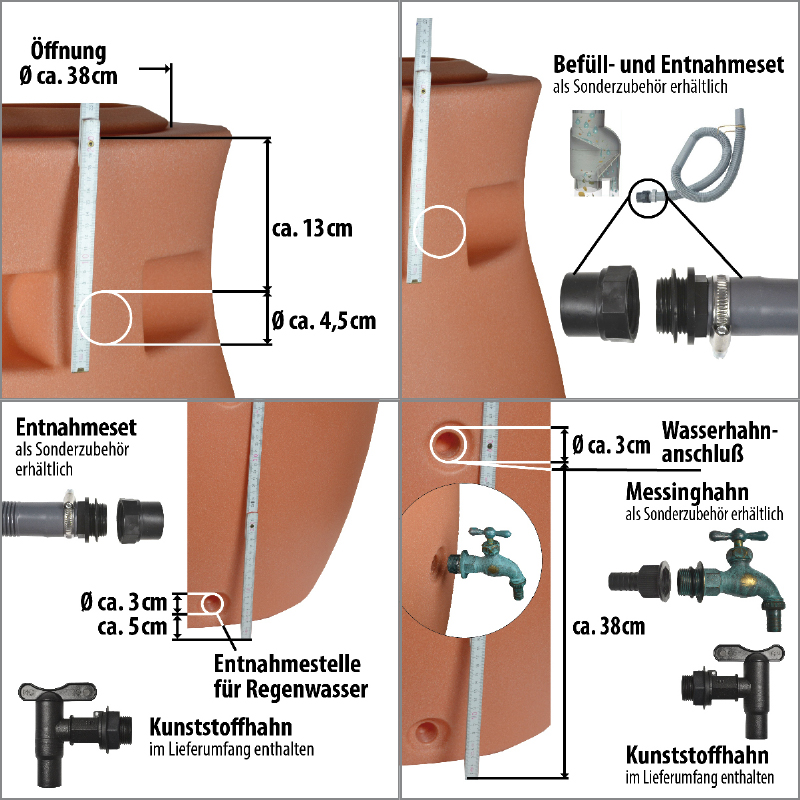 Öffnung
Ø ca. 38 cm

ca. 13 cm

Ø ca. 4,5 cm

Befüll- und Entnahmeset
als Sonderzubehör erhältlich

Entnahmeset
als Sonderzubehör erhältlich

Ø ca. 3 cm
ca. 5 cm

Entnahmestelle für Regenwasser

Kunststoffhahn
im Lieferumfang enthalten

Ø ca. 3 cm

Wasserhahnanschluß

Messinghahn
als Sonderzubehör erhältlich

ca. 38 cm

Kunststoffhahn
im Lieferumfang enthalten