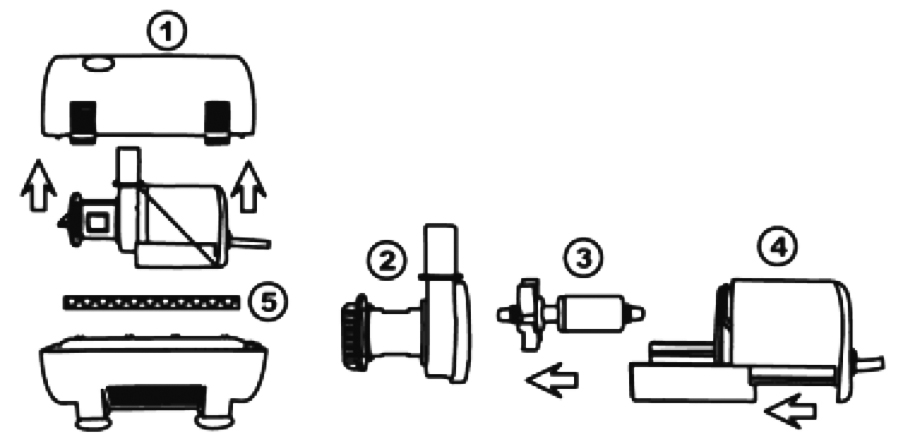 1
5
2
3
4