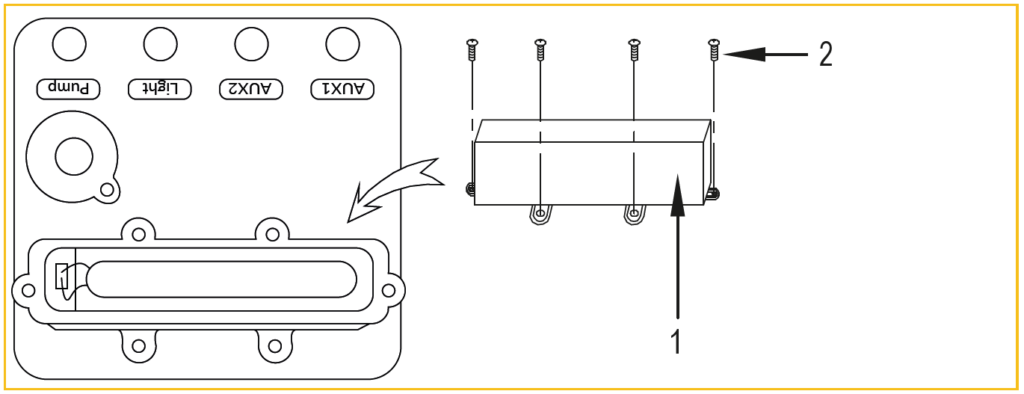 Pump
Light
AUX2
AUX1
2
1