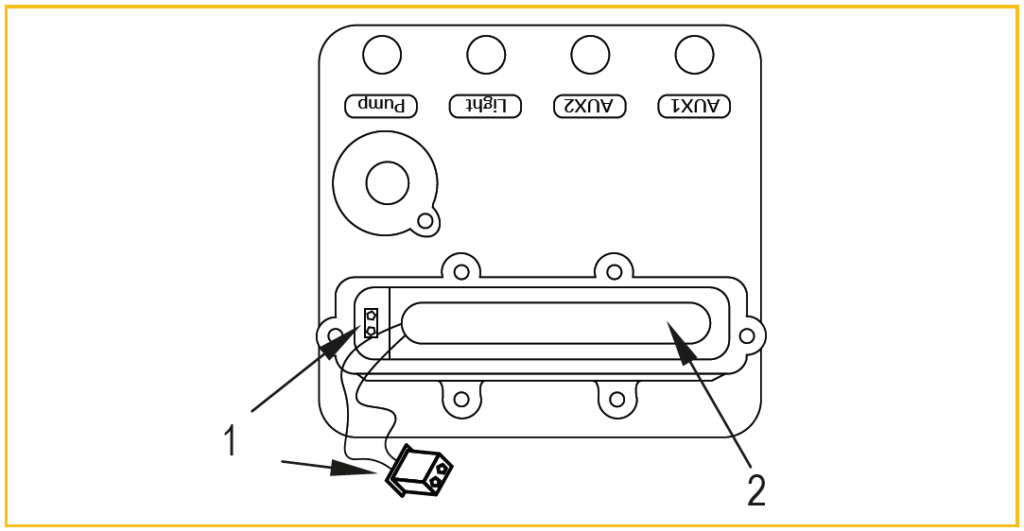 Pump
Light
AUX2
AUX1
1
2