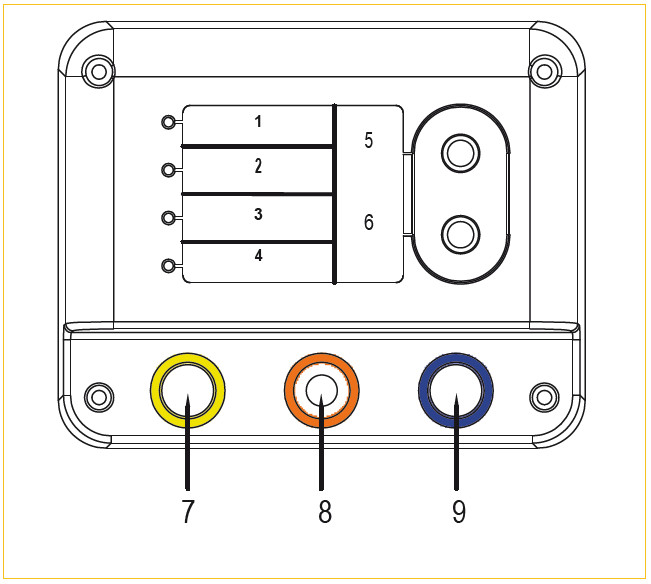 1
2
3
4
5
6
7
8
9