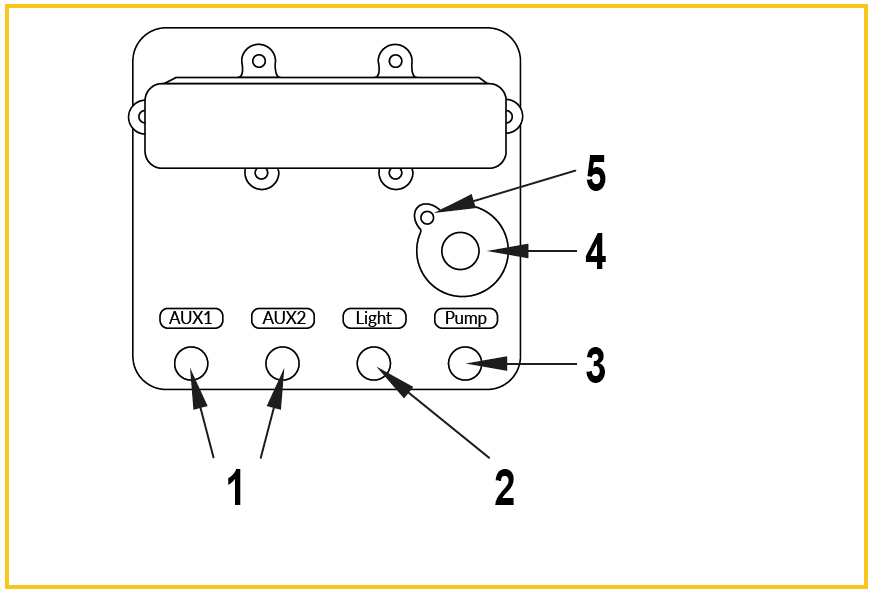 5
4
AUX1
AUX2
Light
Pump
3
1
2