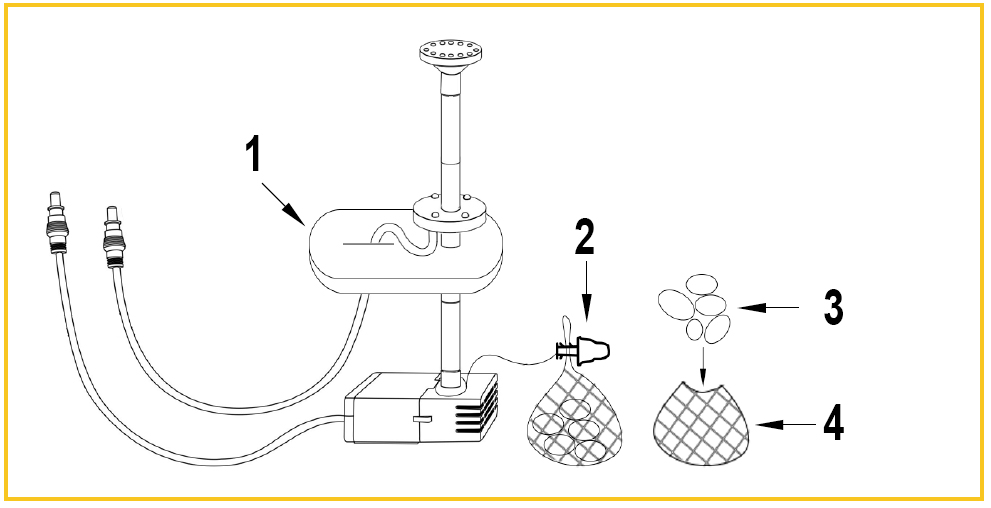 1

2

3

4