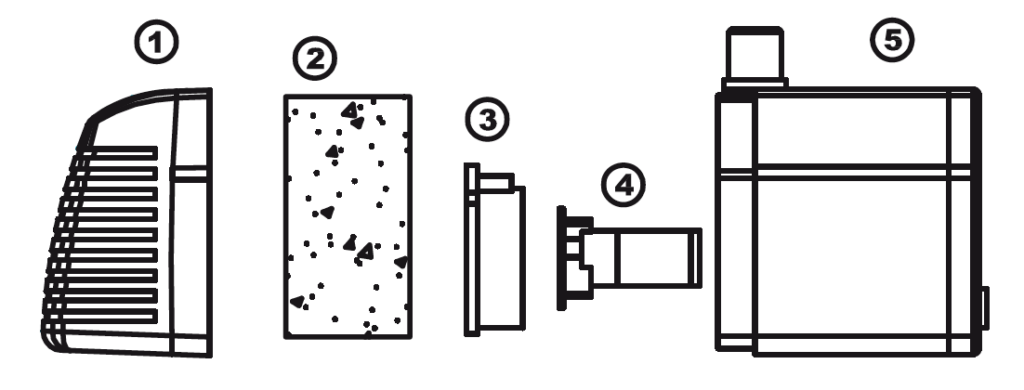 ①
②
③
④
⑤